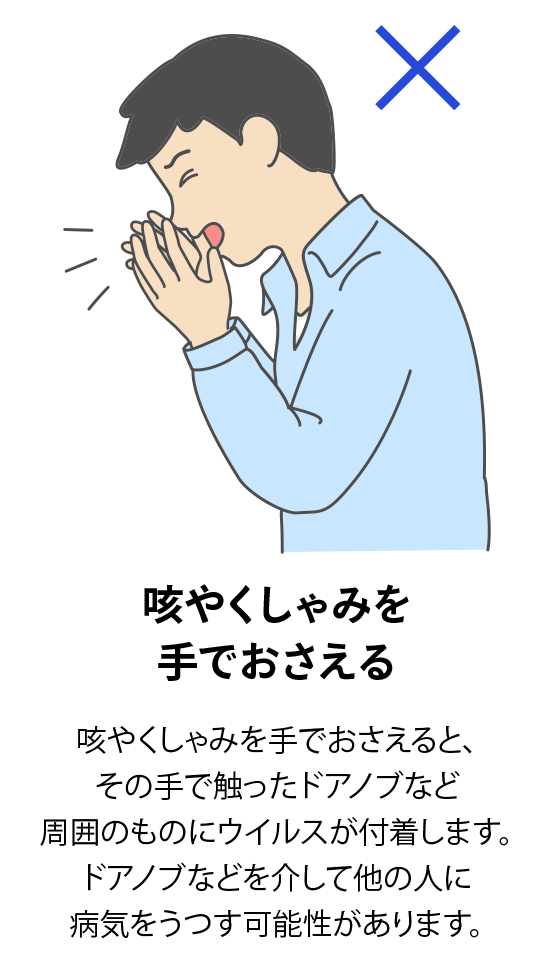 咳やくしゃみを
手でおさえる

咳やくしゃみを手でおさえると、その手で触ったドアノブなど周囲のものにウイルスが付着します。ドアノブなどを介して他の人に病気をうつす可能性があります。