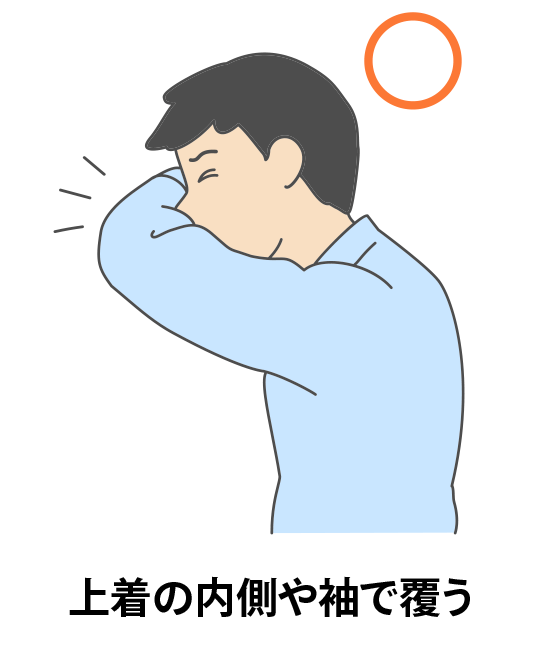 上着の内側や袖で覆う