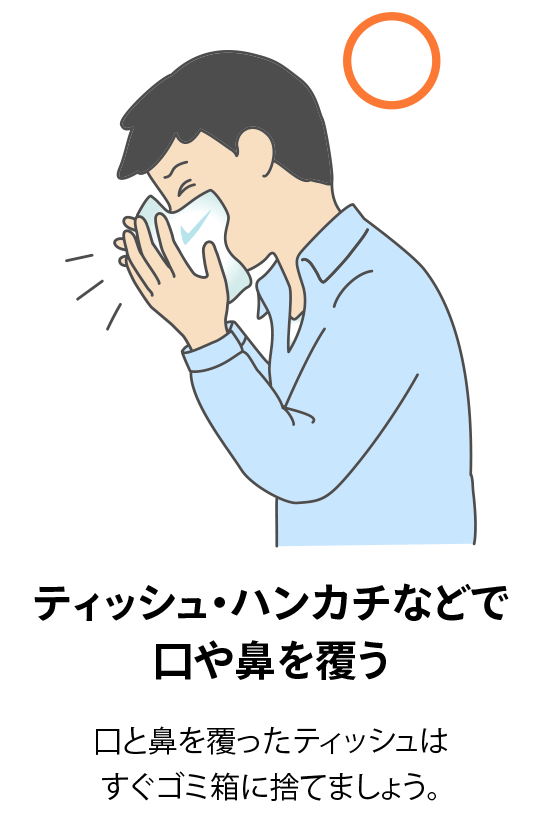 ティッシュ・ハンカチなどで口や鼻を覆う

口と鼻を覆ったティッシュはすぐゴミ箱に捨てましょう。